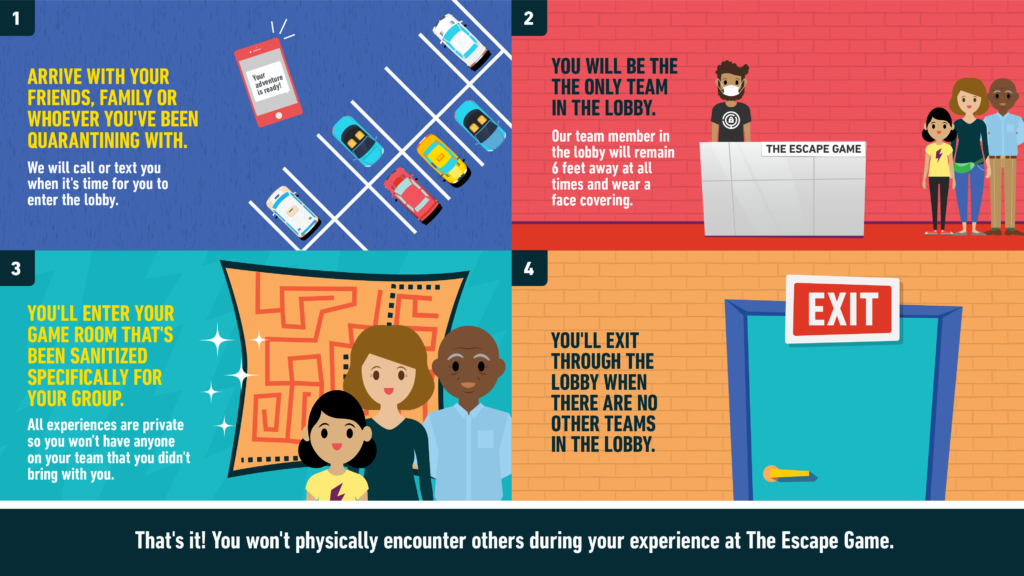 1

ARRIVE WITH YOUR FRIENDS, FAMILY OR WHOEVER YOU'VE BEEN QUARANTINING WITH.

We will call or text you when it's time for you to enter the lobby.

Your adventure is ready!

2

YOU WILL BE THE THE ONLY TEAM IN THE LOBBY.

Our team member in the lobby will remain 6 feet away at all times and wear a face covering.

THE ESCAPE GAME

3

YOU'LL ENTER YOUR GAME ROOM THAT'S BEEN SANITIZED SPECIFICALLY FOR YOUR GROUP.

All experiences are private so you won't have anyone on your team that you didn't bring with you.

4

YOU'LL EXIT THROUGH THE LOBBY WHEN THERE ARE NO OTHER TEAMS IN THE LOBBY.

EXIT

That's it! You won't physically encounter others during your experience at The Escape Game.